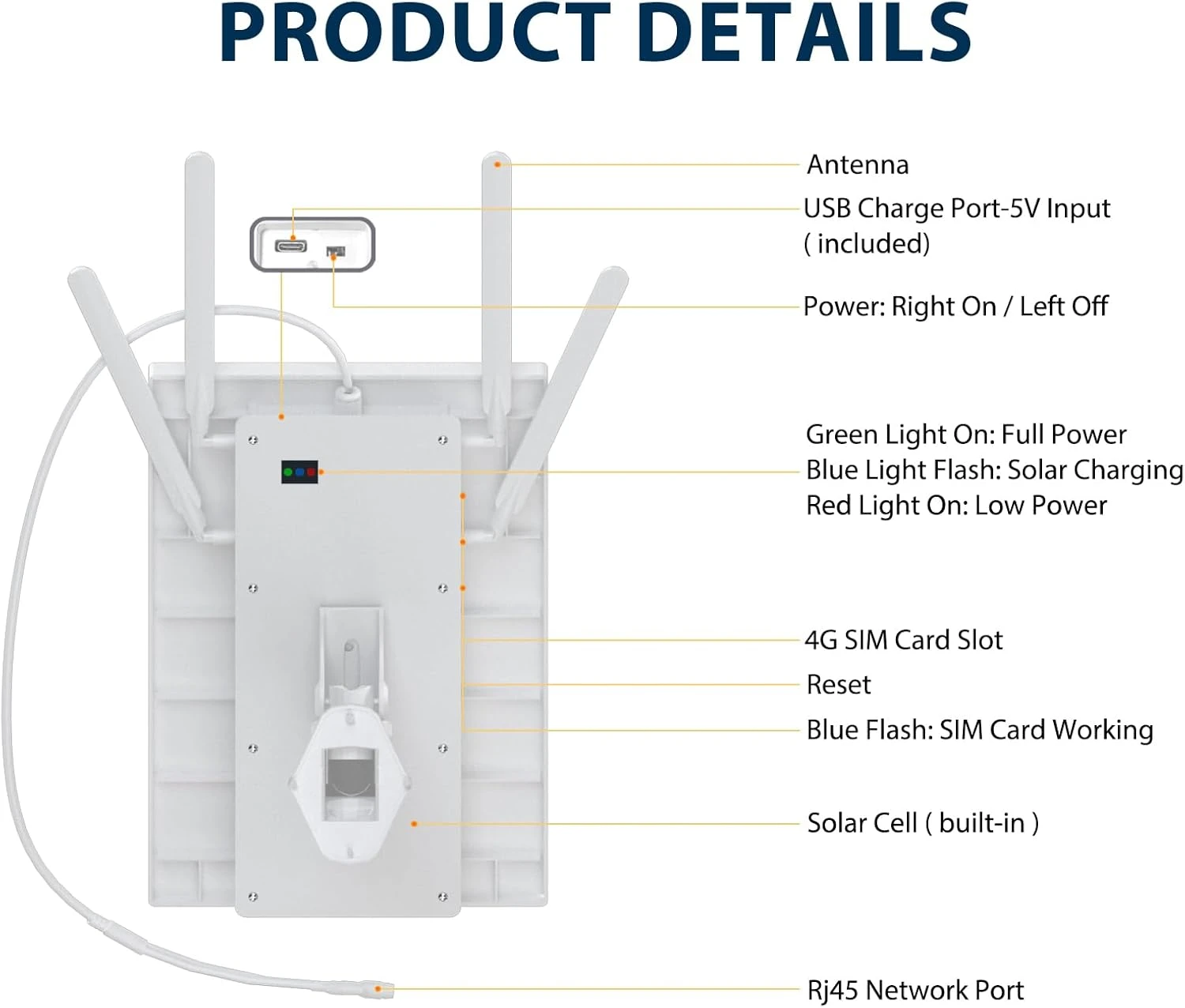 PRODUCT DETAILS

Antenna

USB Charge Port-5V Input ( included)

Power: Right On / Left Off

Green Light On: Full Power
Blue Light Flash: Solar Charging
Red Light On: Low Power

4G SIM Card Slot

Reset

Blue Flash: SIM Card Working

Solar Cell ( built-in )

Rj45 Network Port